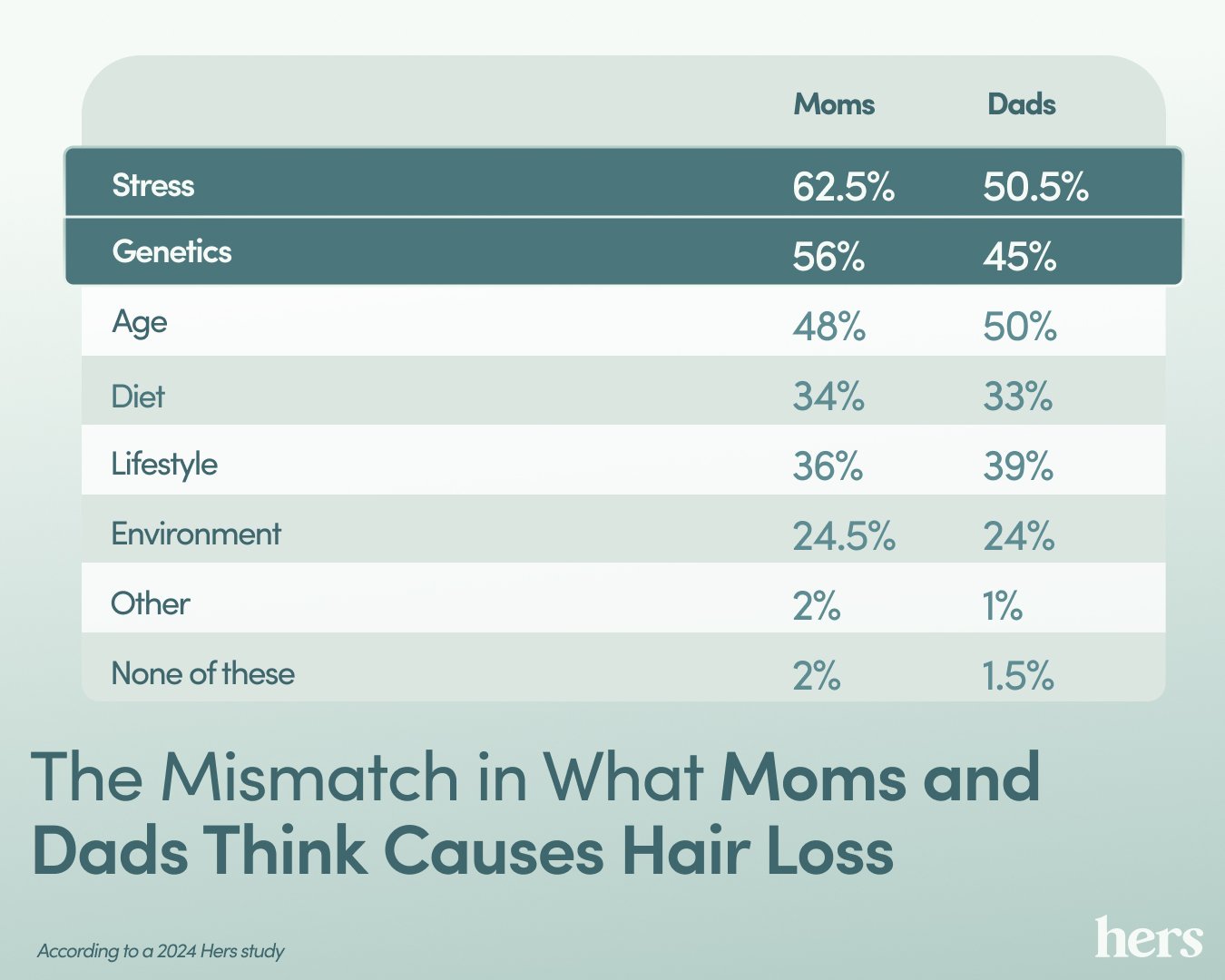 |  | Moms | Dads |
|---|---|---|
| Stress | 62.5% | 50.5% |
| Genetics | 56% | 45% |
| Age | 48% | 50% |
| Diet | 34% | 33% |
| Lifestyle | 36% | 39% |
| Environment | 24.5% | 24% |
| Other | 2% | 1% |
| None of these | 2% | 1.5% |

The Mismatch in What Moms and Dads Think Causes Hair Loss

According to a 2024 Hers study

hers