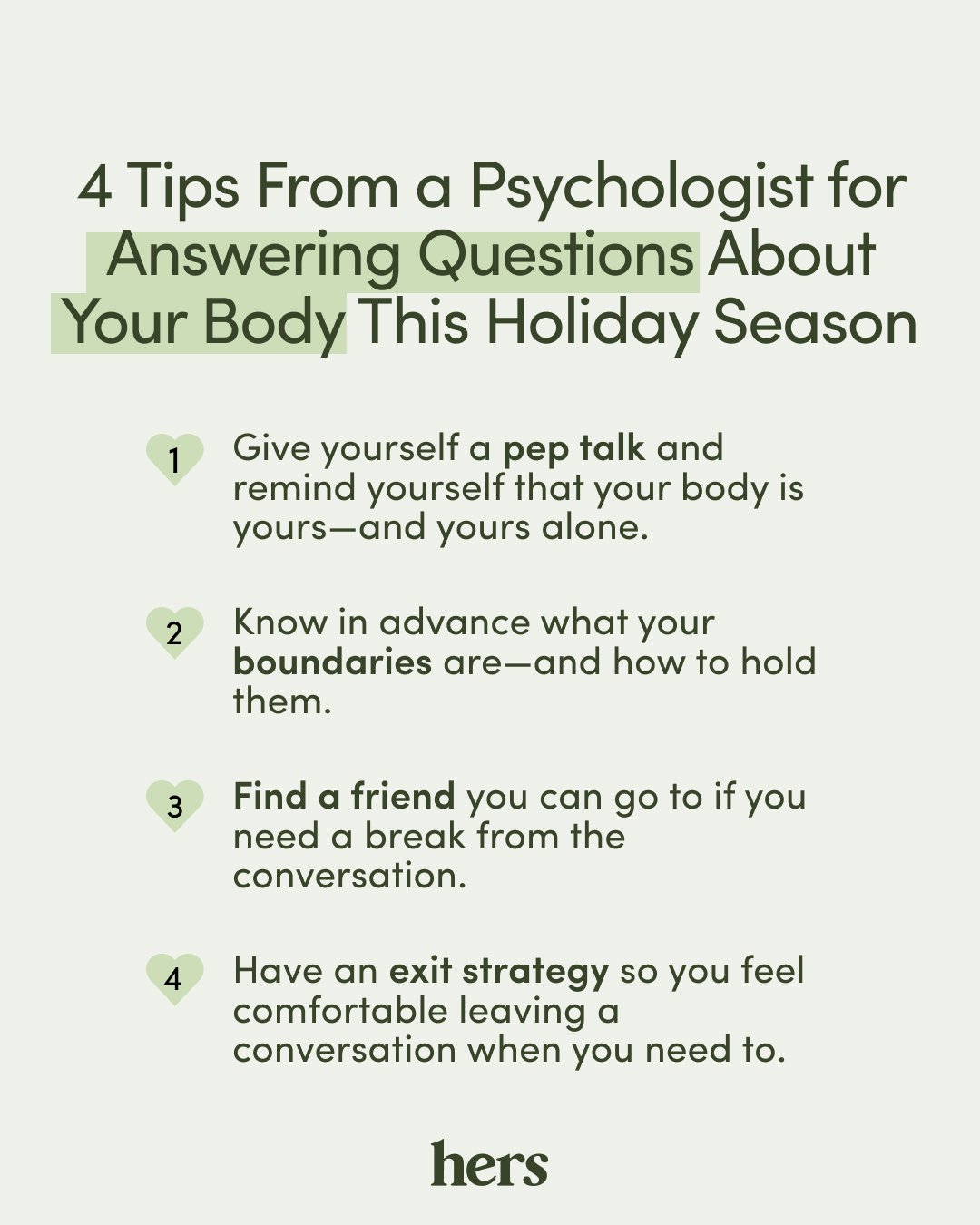 4 Tips From a Psychologist for Answering Questions About Your Body This Holiday Season

1 Give yourself a pep talk and remind yourself that your body is yours—and yours alone.

2 Know in advance what your boundaries are—and how to hold them.

3 Find a friend you can go to if you need a break from the conversation.

4 Have an exit strategy so you feel comfortable leaving a conversation when you need to.

hers